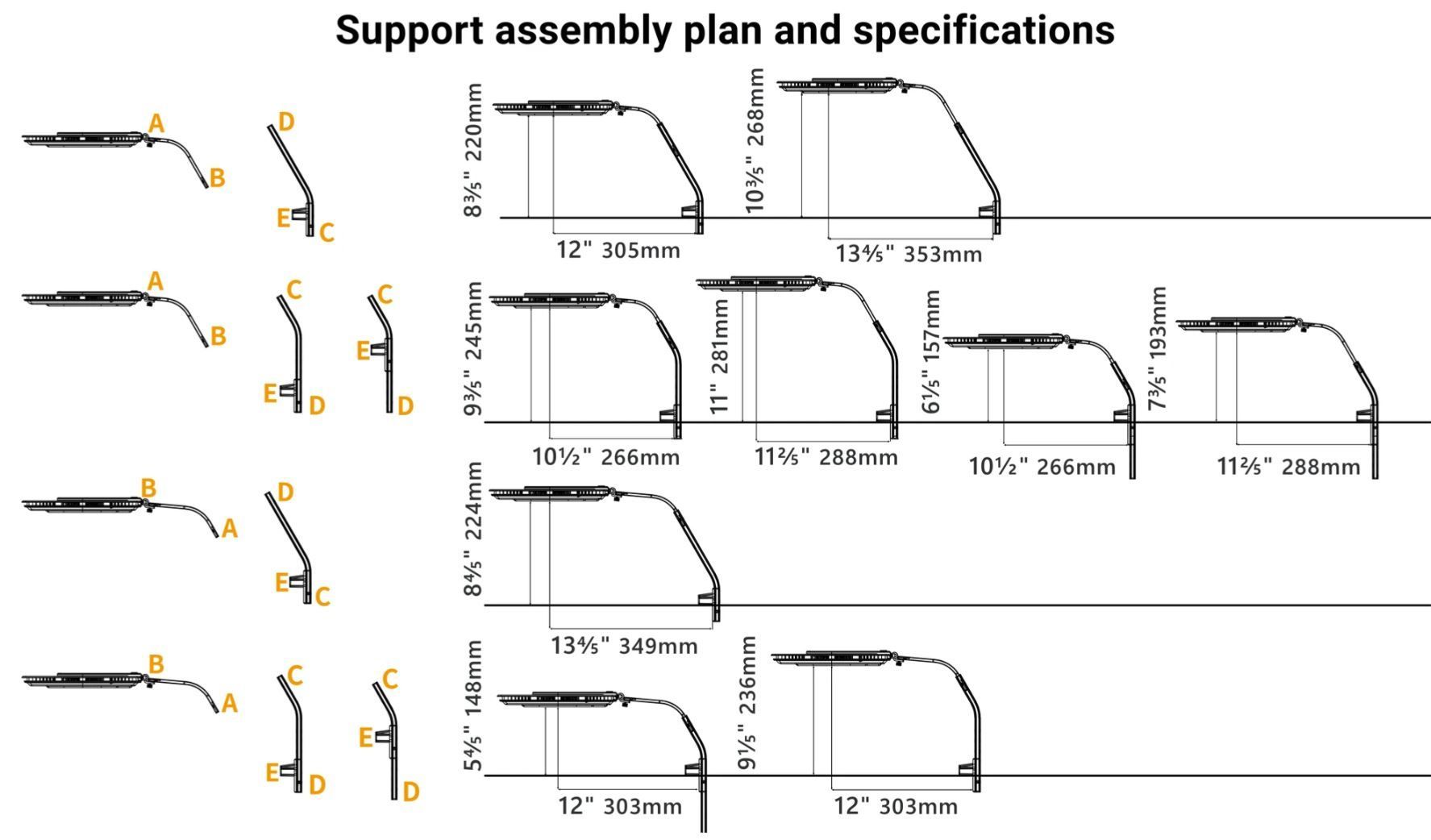 Support assembly plan and specifications

A
B
D
E
C

8⅗" 220mm
12" 305mm
10⅗" 268mm
13⅘" 353mm

A
B
C
E
D
C
E
D

9⅗" 245mm
10½" 266mm
11" 281mm
11⅖" 288mm
6⅕" 157mm
10½" 266mm
7⅗" 193mm
11⅖" 288mm

B
A
D
E
C

8⅘" 224mm
13⅘" 349mm

B
A
C
E
D
C
E
D

5⅘" 148mm
12" 303mm
9⅕" 236mm
12" 303mm